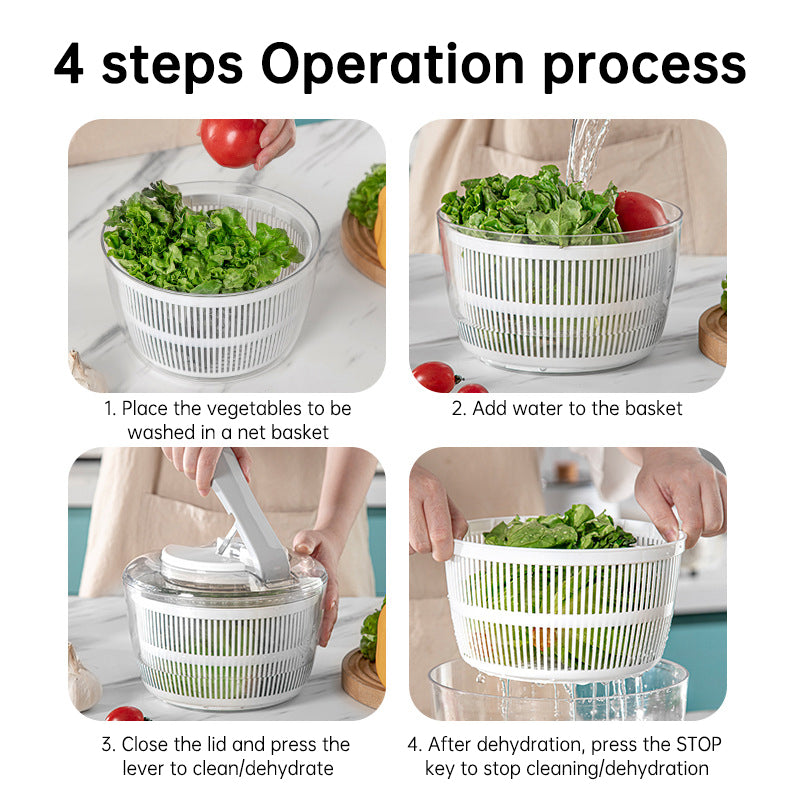 4 steps Operation process

1. Place the vegetables to be washed in a net basket

2. Add water to the basket

3. Close the lid and press the lever to clean/dehydrate

4. After dehydration, press the STOP key to stop cleaning/dehydration