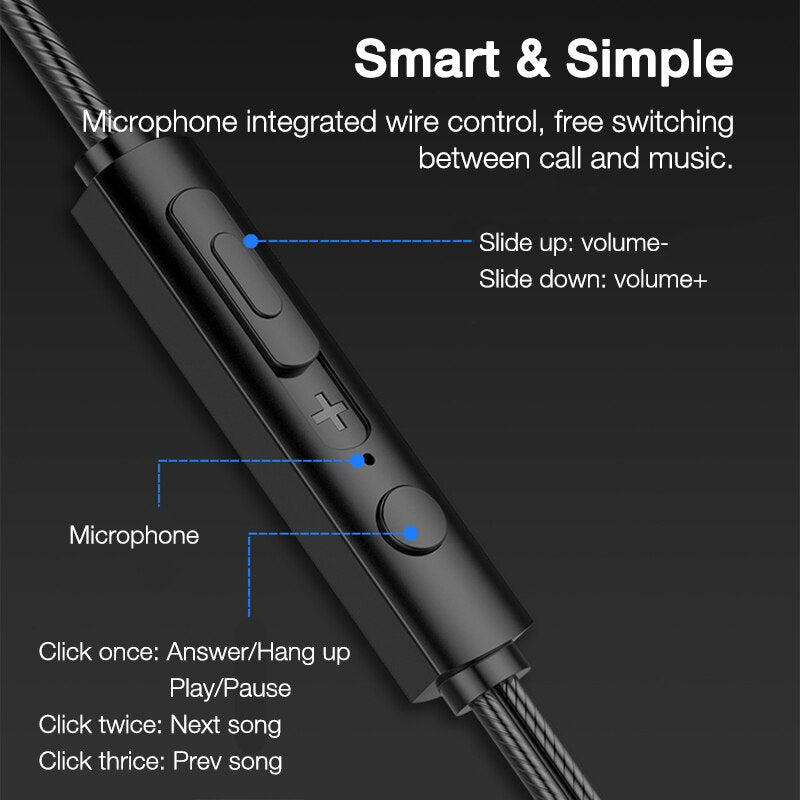 Smart & Simple

Microphone integrated wire control, free switching between call and music.

Slide up: volume-
Slide down: volume+

+

Microphone

Click once: Answer/Hang up
Play/Pause
Click twice: Next song
Click thrice: Prev song