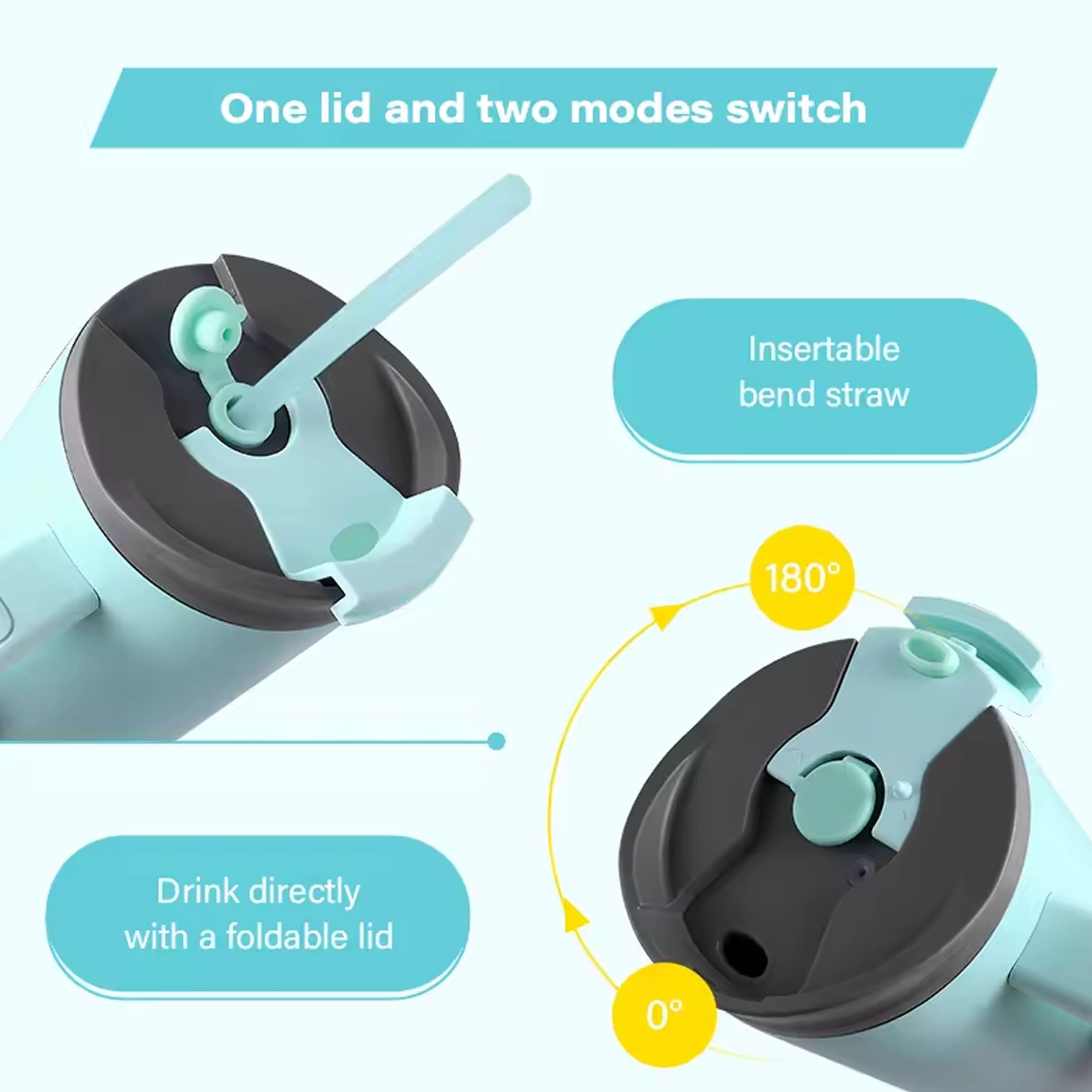 One lid and two modes switch

Insertable bend straw

180°

Drink directly with a foldable lid

0°